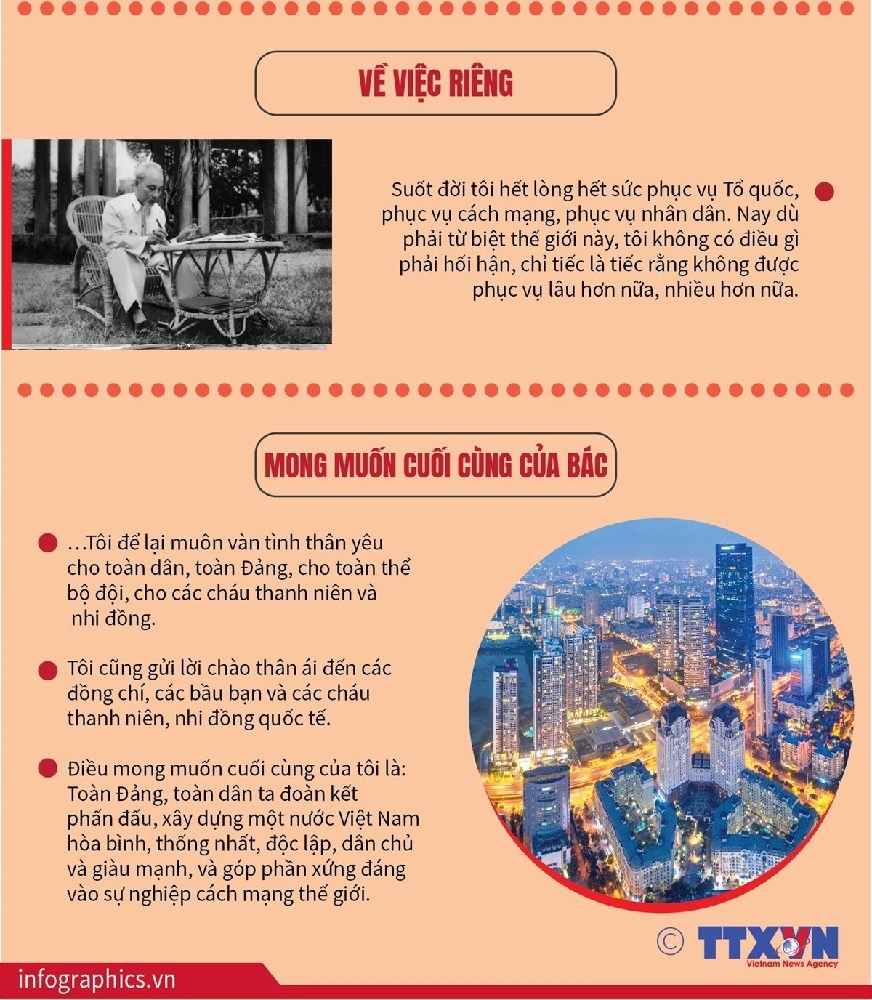 VỀ VIỆC RIÊNG

Suốt đời tôi hết lòng hết sức phục vụ Tổ quốc, phục vụ cách mạng, phục vụ nhân dân. Nay dù phải từ biệt thế giới này, tôi không có điều gì phải hối hận, chỉ tiếc là tiếc rằng không được phục vụ lâu hơn nữa, nhiều hơn nữa.

MONG MUỐN CUỐI CÙNG CỦA BÁC

…Tôi để lại muôn vàn tình thân yêu cho toàn dân, toàn Đảng, cho toàn thể bộ đội, cho các cháu thanh niên và nhi đồng.

Tôi cũng gửi lời chào thân ái đến các đồng chí, các bầu bạn và các cháu thanh niên, nhi đồng quốc tế.

Điều mong muốn cuối cùng của tôi là: Toàn Đảng, toàn dân ta đoàn kết phấn đấu, xây dựng một nước Việt Nam hòa bình, thống nhất, độc lập, dân chủ và giàu mạnh, và góp phần xứng đáng vào sự nghiệp cách mạng thế giới.

© TTXVN Vietnam News Agency

infographics.vn